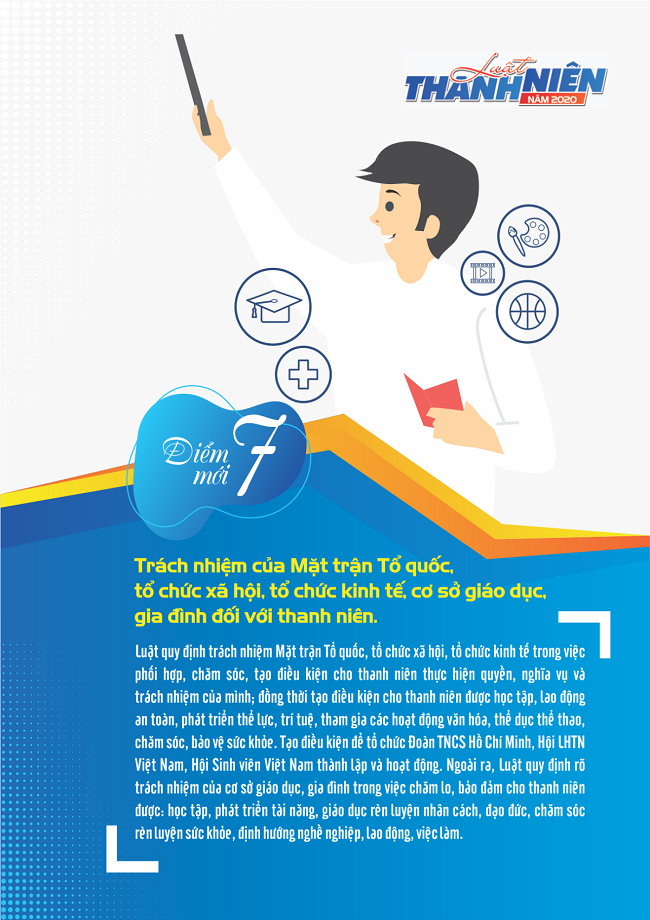 Luật THANH NIÊN NĂM 2020

Điểm mới 7

Trách nhiệm của Mặt trận Tổ quốc, tổ chức xã hội, tổ chức kinh tế, cơ sở giáo dục, gia đình đối với thanh niên.

Luật quy định trách nhiệm Mặt trận Tổ quốc, tổ chức xã hội, tổ chức kinh tế trong việc phối hợp, chăm sóc, tạo điều kiện cho thanh niên thực hiện quyền, nghĩa vụ và trách nhiệm của mình; đồng thời tạo điều kiện cho thanh niên được học tập, lao động an toàn, phát triển thể lực, trí tuệ, tham gia các hoạt động văn hóa, thể dục thể thao, chăm sóc, bảo vệ sức khỏe. Tạo điều kiện để tổ chức Đoàn TNCS Hồ Chí Minh, Hội LHTN Việt Nam, Hội Sinh viên Việt Nam thành lập và hoạt động. Ngoài ra, Luật quy định rõ trách nhiệm của cơ sở giáo dục, gia đình trong việc chăm lo, bảo đảm cho thanh niên được: học tập, phát triển tài năng, giáo dục rèn luyện nhân cách, đạo đức, chăm sóc rèn luyện sức khỏe, định hướng nghề nghiệp, lao động, việc làm.